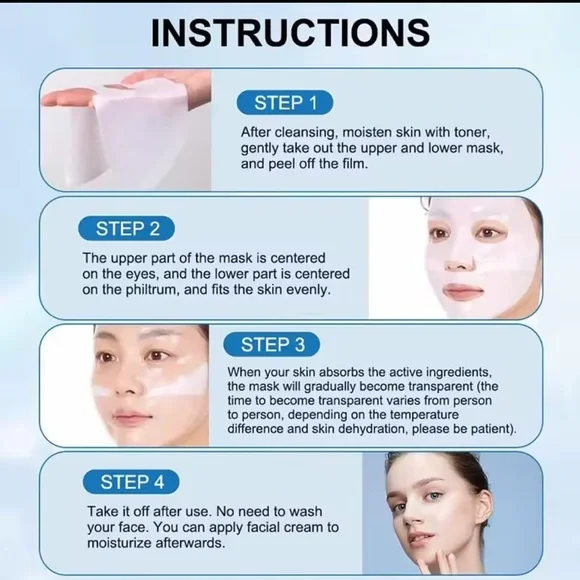 INSTRUCTIONS

STEP 1

After cleansing, moisten skin with toner, gently take out the upper and lower mask, and peel off the film.

STEP 2

The upper part of the mask is centered on the eyes, and the lower part is centered on the philtrum, and fits the skin evenly.

STEP 3

When your skin absorbs the active ingredients, the mask will gradually become transparent (the time to become transparent varies from person to person, depending on the temperature difference and skin dehydration, please be patient).

STEP 4

Take it off after use. No need to wash your face. You can apply facial cream to moisturize afterwards.